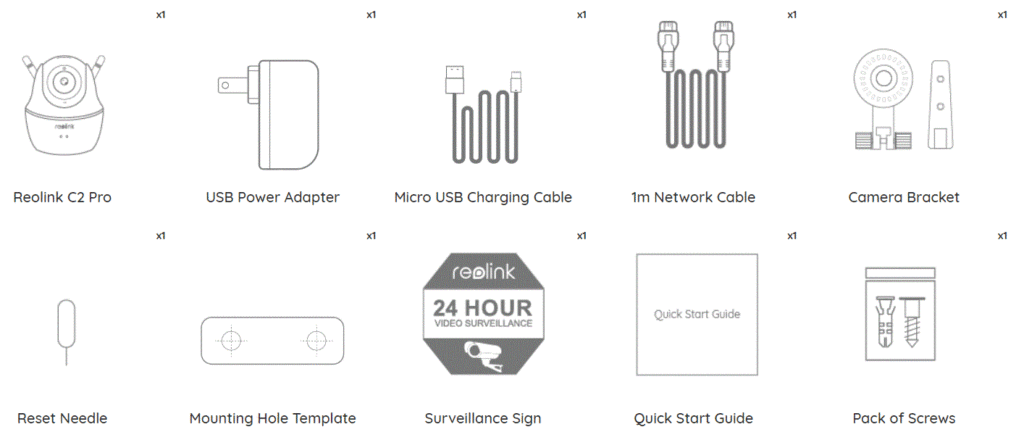 x1
reolink
Reolink C2 Pro

x1
USB Power Adapter

x1
Micro USB Charging Cable

x1
1m Network Cable

x1
Camera Bracket

x1
Reset Needle

x1
Mounting Hole Template

x1
reolink
24 HOUR
VIDEO SURVEILLANCE
Surveillance Sign

x1
Quick Start Guide
Quick Start Guide

x1
Pack of Screws